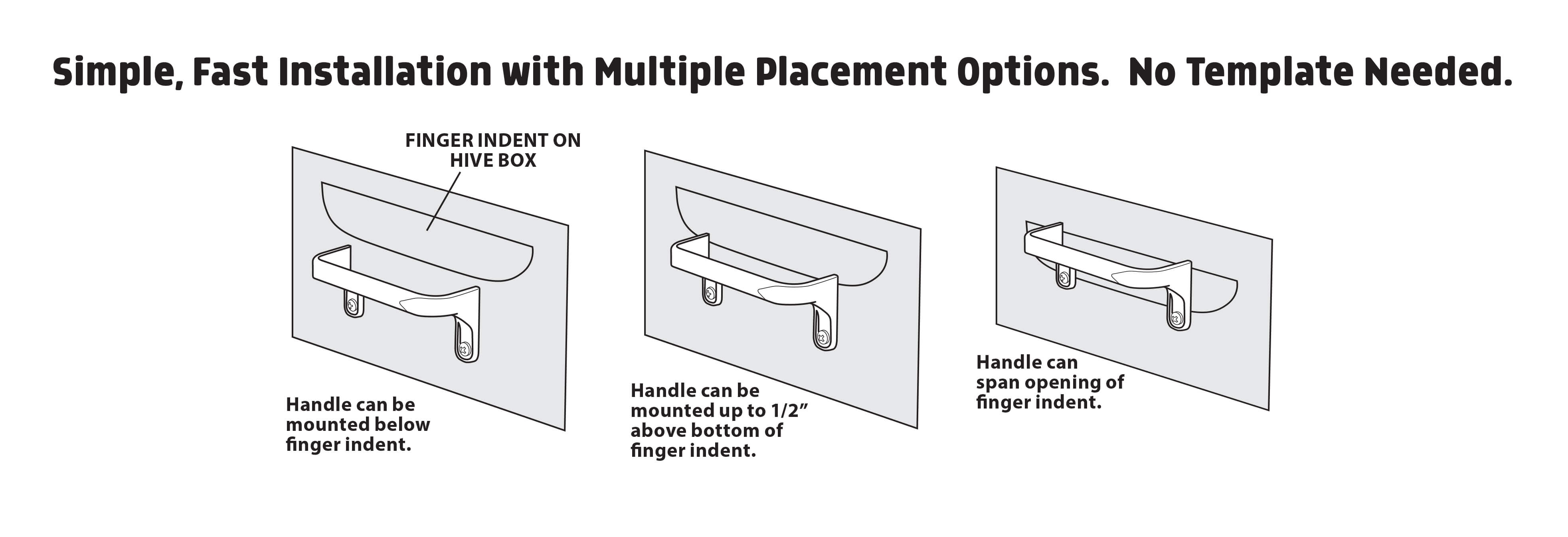 Simple, Fast Installation with Multiple Placement Options. No Template Needed.

FINGER INDENT ON HIVE BOX

Handle can be mounted below finger indent.

Handle can be mounted up to 1/2” above bottom of finger indent.

Handle can span opening of finger indent.